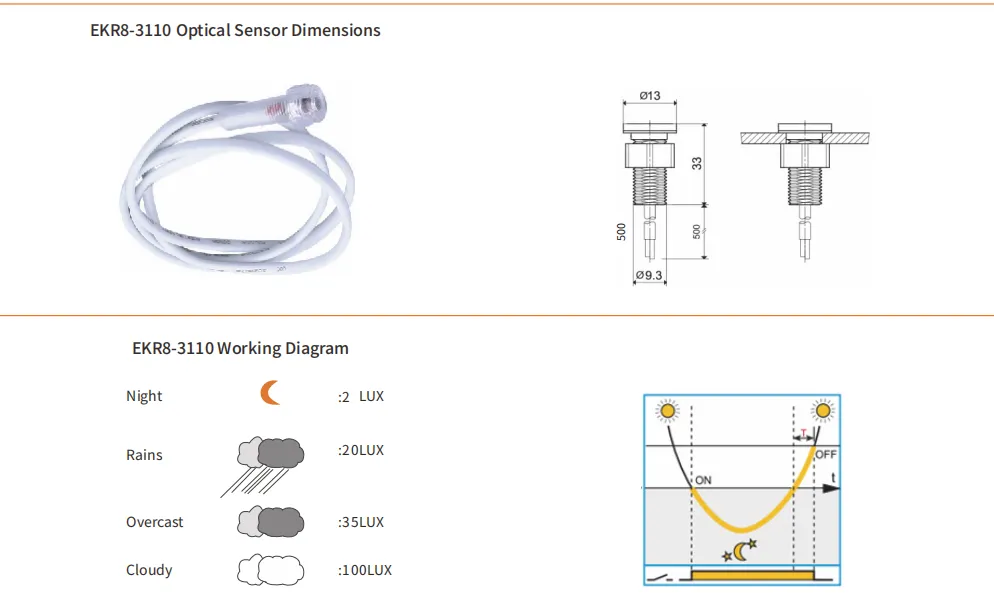 EKR8-3110 Optical Sensor Dimensions

Ø13

33

500

500

Ø9.3

EKR8-3110 Working Diagram

Night :2 LUX

Rains :20LUX

Overcast :35LUX

Cloudy :100LUX

T

OFF

ON

t